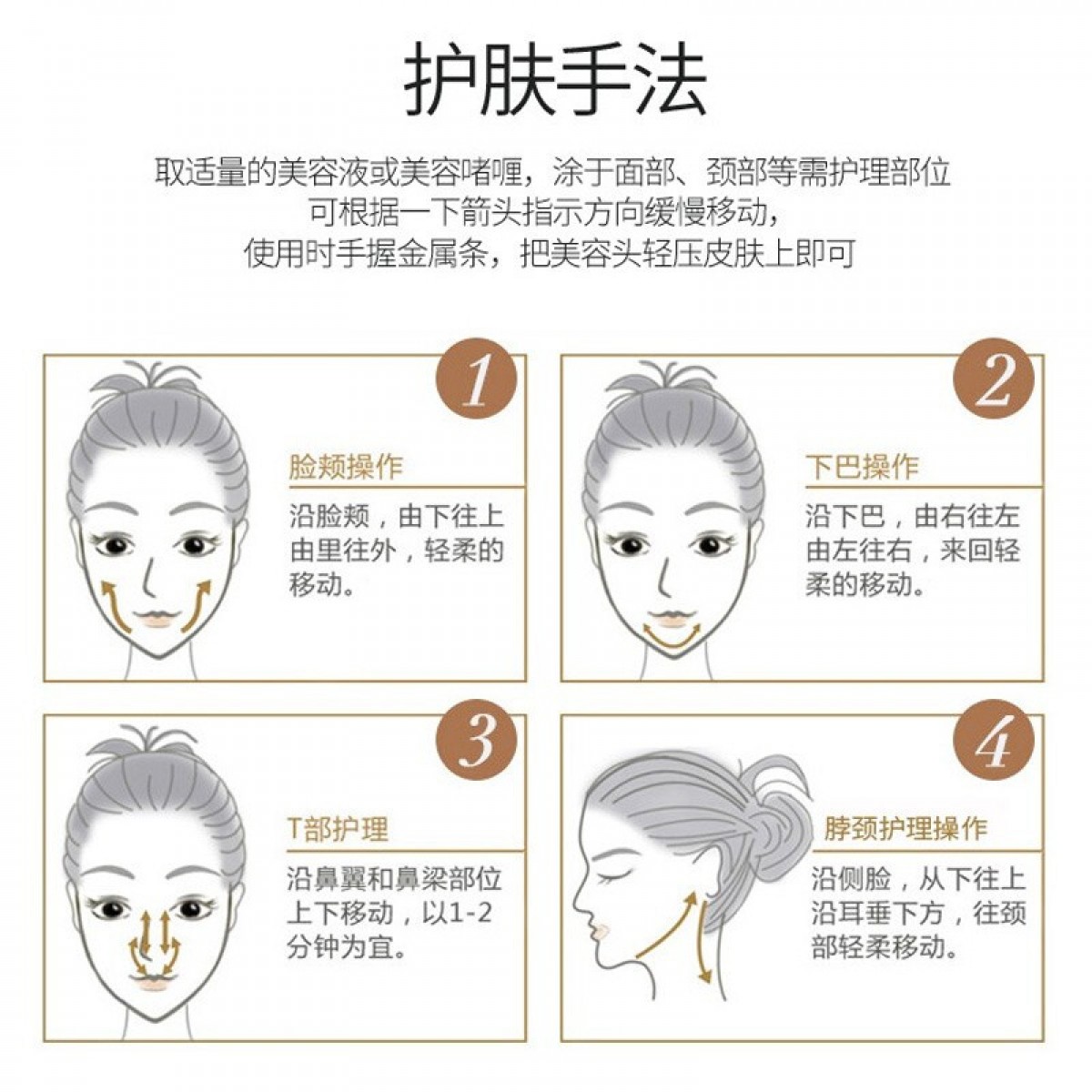 护肤手法

取适量的美容液或美容啫喱，涂于面部、颈部等需护理部位
可根据一下箭头指示方向缓慢移动，
使用时手握金属条，把美容头轻压皮肤上即可

1

脸颊操作

沿脸颊，由下往上由里往外，轻柔的移动。

2

下巴操作

沿下巴，由右往左由左往右，来回轻柔的移动。

3

T部护理

沿鼻翼和鼻梁部位上下移动，以1-2分钟为宜。

4

脖颈护理操作

沿侧脸，从下往上沿耳垂下方，往颈部轻柔移动。