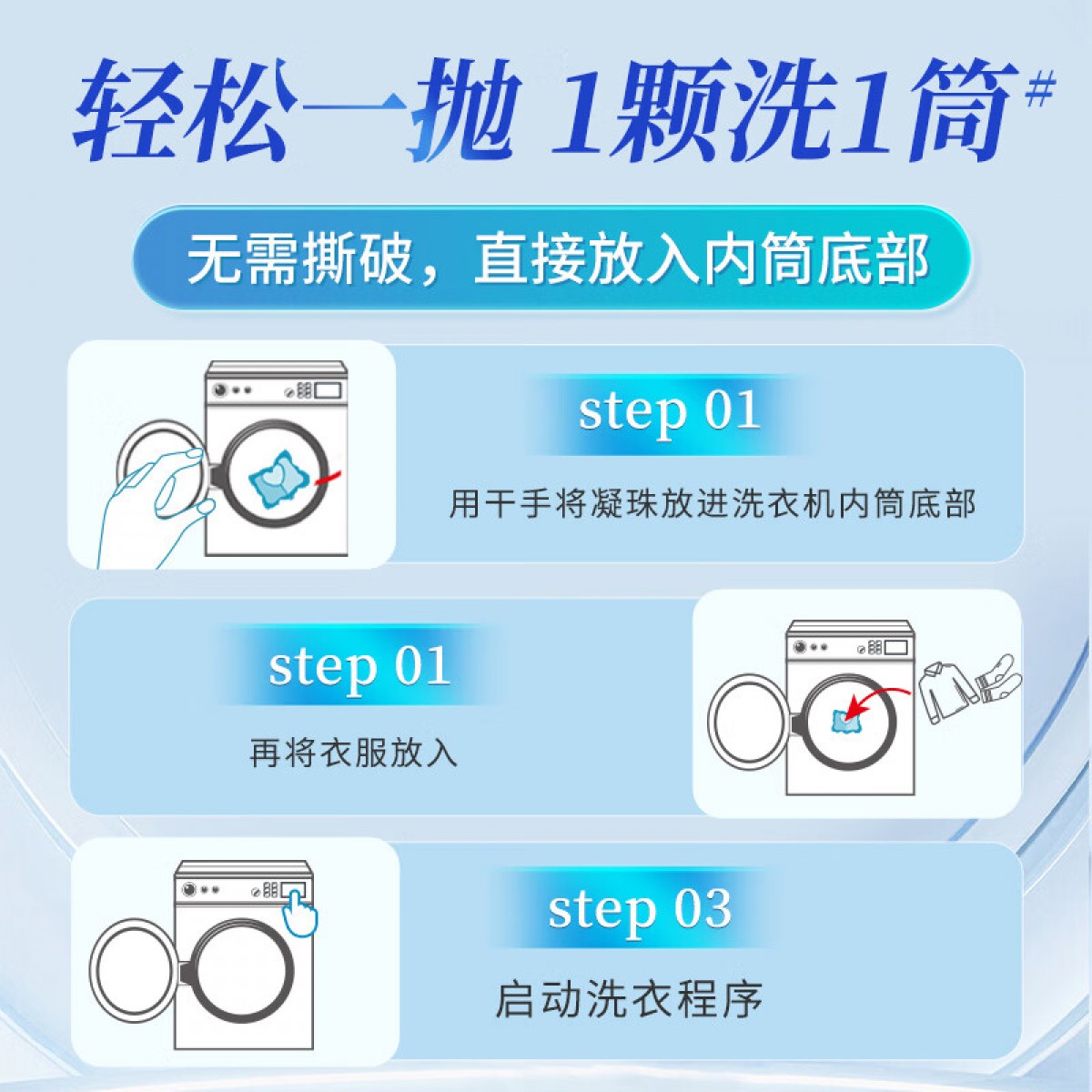 轻松一抛 1颗洗1筒#

无需撕破，直接放入内筒底部

step 01

用干手将凝珠放进洗衣机内筒底部

step 01

再将衣服放入

step 03

启动洗衣程序