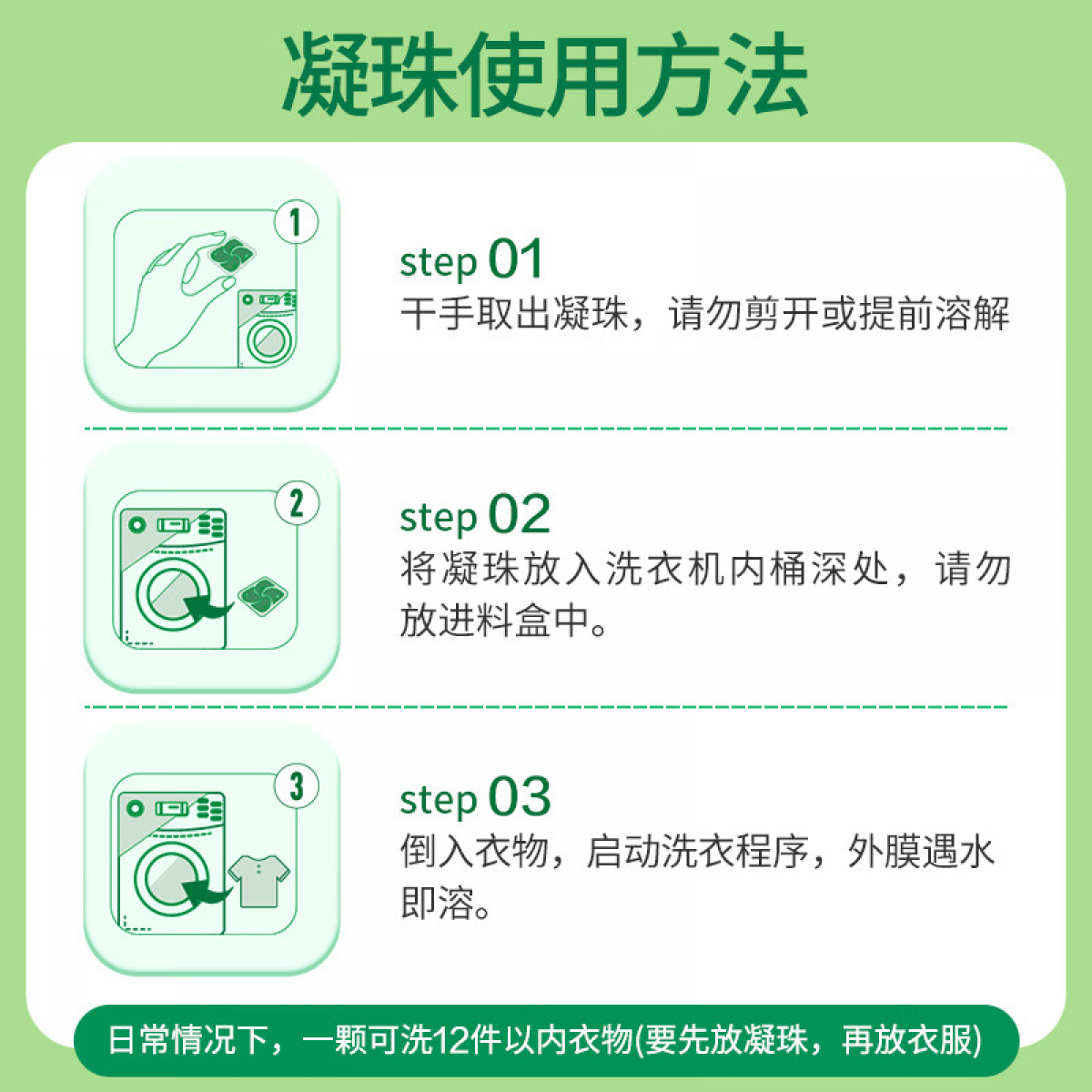 凝珠使用方法

1

step 01
干手取出凝珠，请勿剪开或提前溶解

2

step 02
将凝珠放入洗衣机内桶深处，请勿放进料盒中。

3

step 03
倒入衣物，启动洗衣程序，外膜遇水即溶。

日常情况下，一颗可洗12件以内衣物(要先放凝珠，再放衣服)